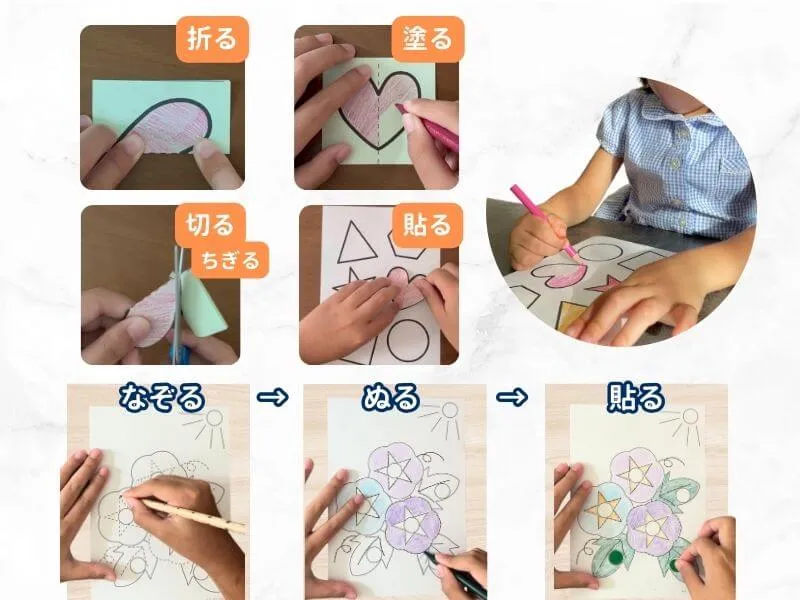 折る

塗る

切る
ちぎる

貼る

なぞる → ぬる → 貼る